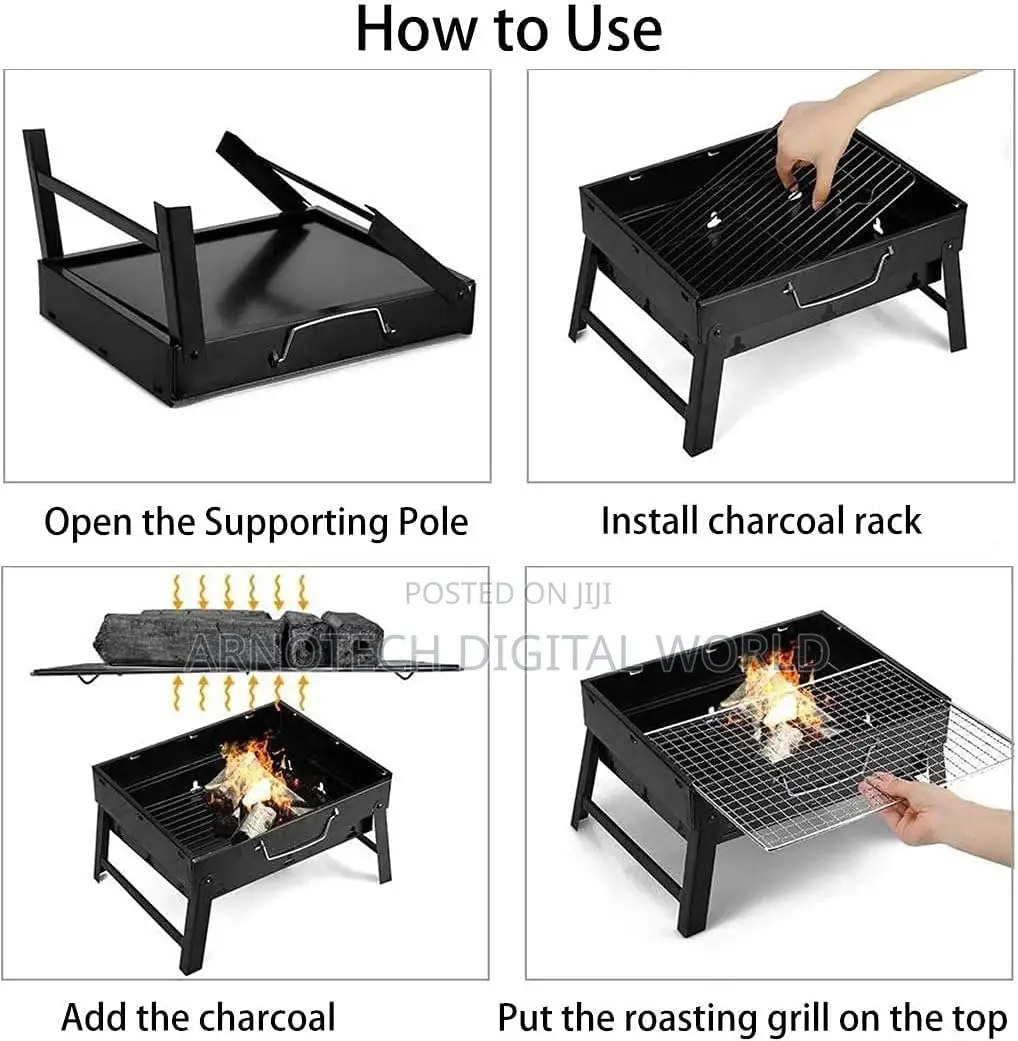 How to Use

Open the Supporting Pole

Install charcoal rack

POSTED ON JIJI

ARNOTECH DIGITAL WORLD

Add the charcoal

Put the roasting grill on the top