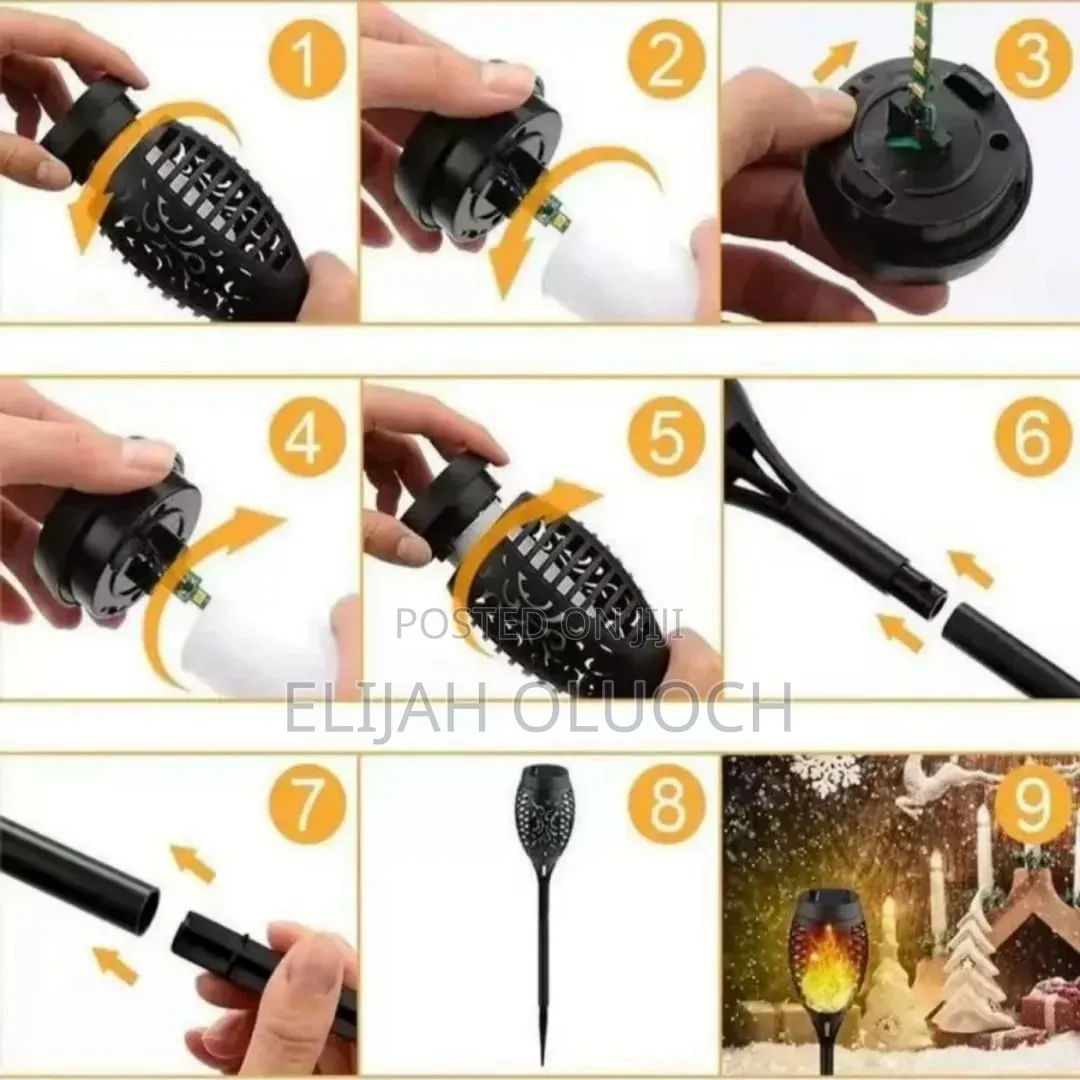 1
2
3
4
5
6
POSTED ON JIJI
ELIJAH OLUOCH
7
8
9