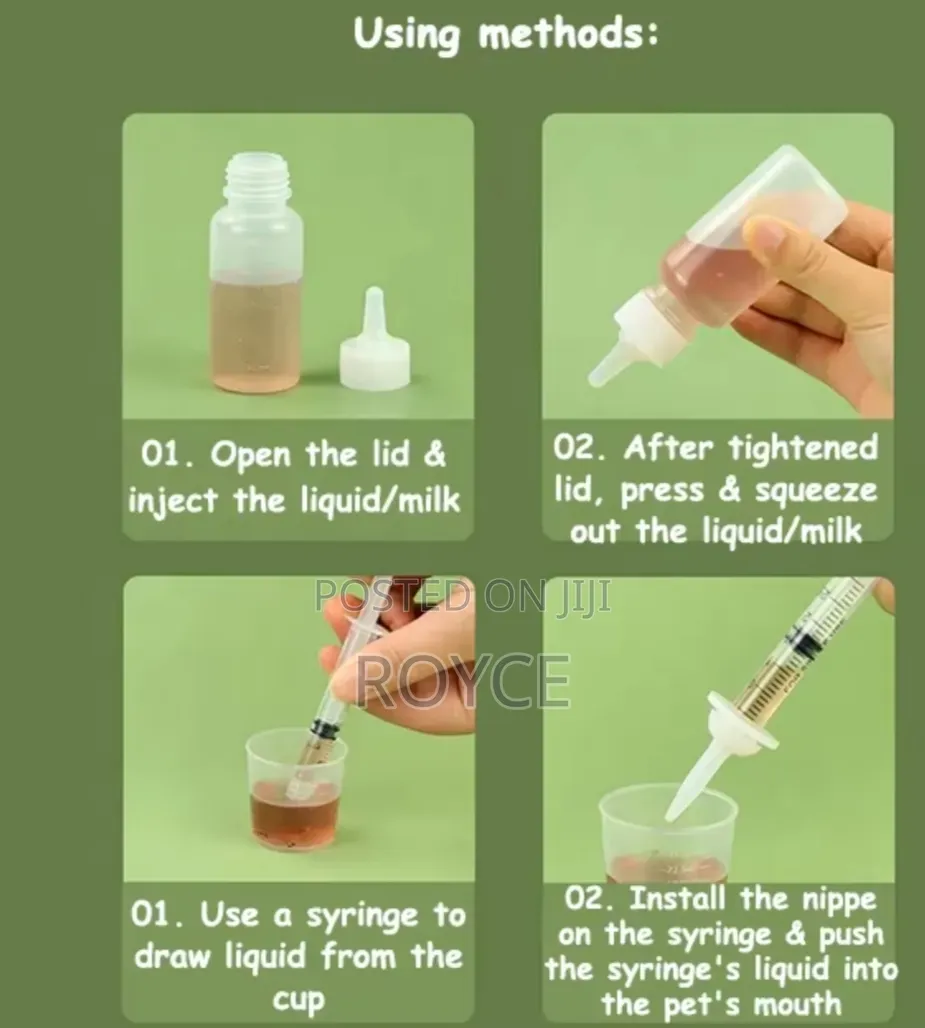 Using methods:

01. Open the lid & inject the liquid/milk

02. After tightened lid, press & squeeze out the liquid/milk

POSTED ON JIJI
ROYCE

01. Use a syringe to draw liquid from the cup

02. Install the nippe on the syringe & push the syringe's liquid into the pet's mouth