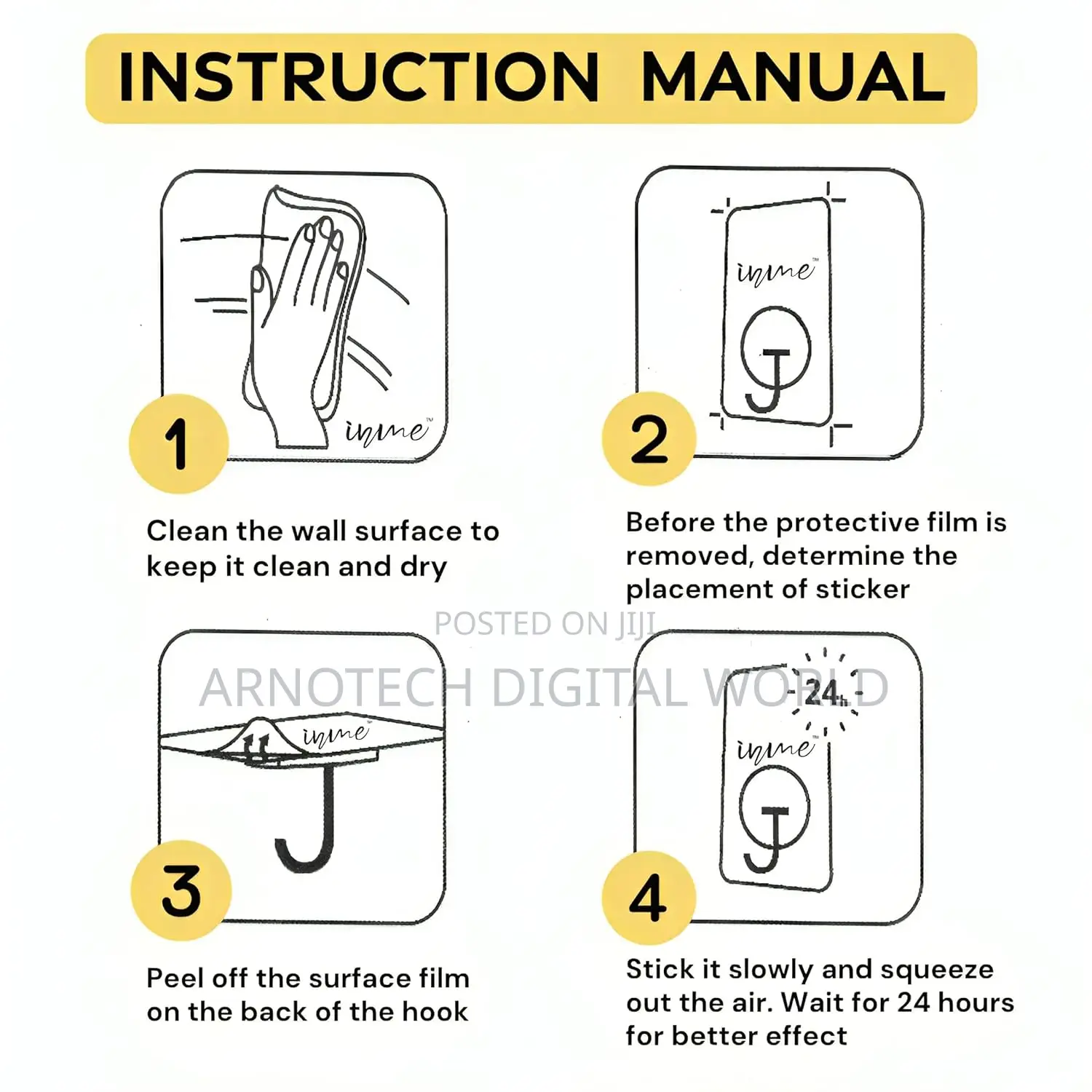 INSTRUCTION MANUAL

inme™

1

Clean the wall surface to keep it clean and dry

inme™

2

Before the protective film is removed, determine the placement of sticker

POSTED ON JIJI

ARNOTECH DIGITAL WORLD

inme™

3

Peel off the surface film on the back of the hook

24h

inme™

4

Stick it slowly and squeeze out the air. Wait for 24 hours for better effect