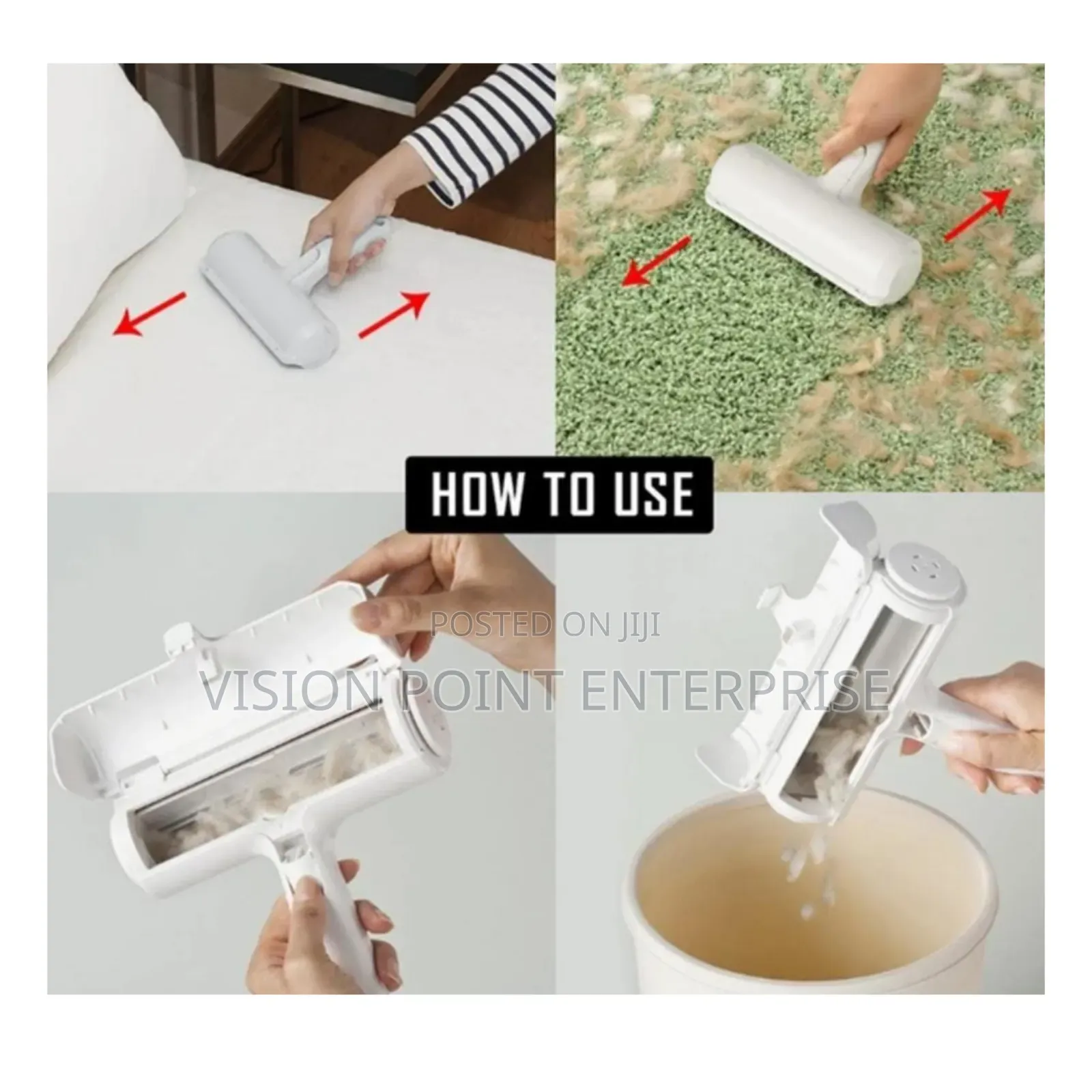 HOW TO USE

POSTED ON JIJI

VISION POINT ENTERPRISE