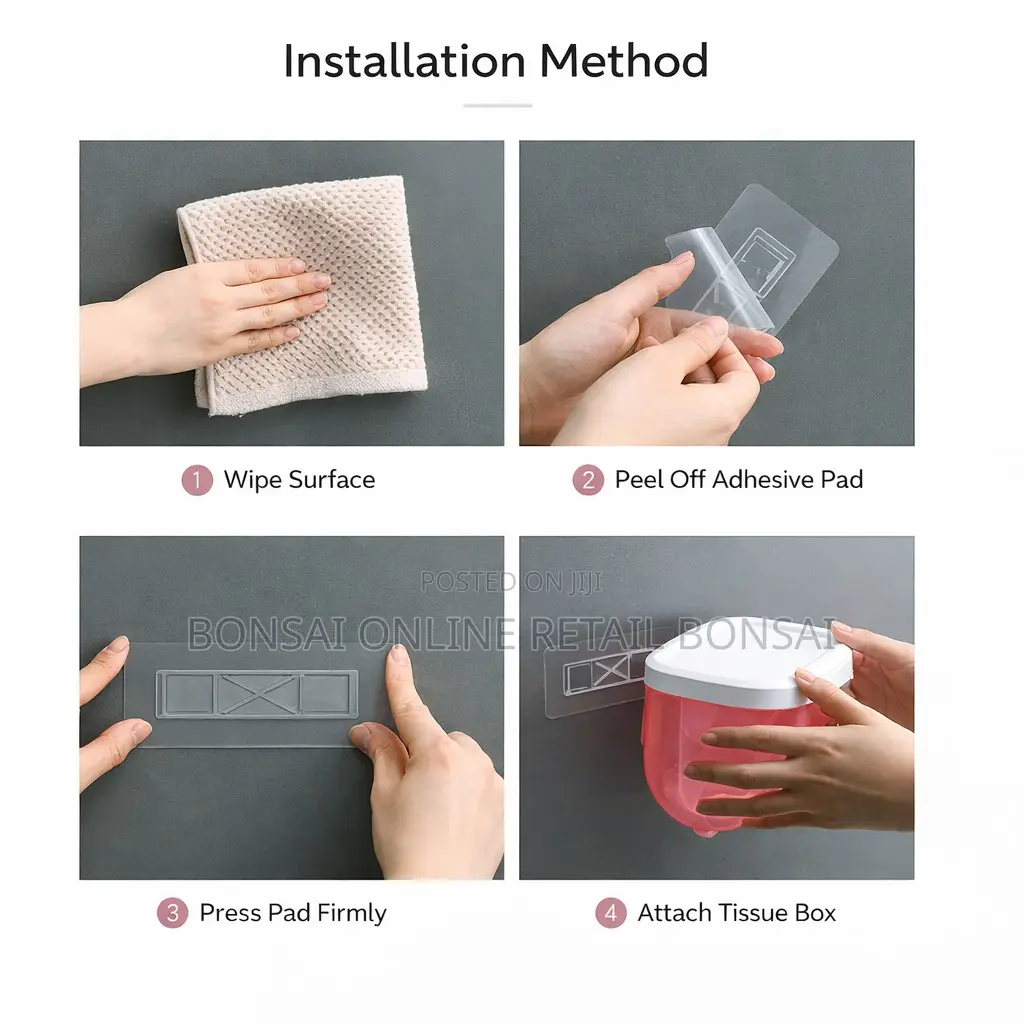 Installation Method

1 Wipe Surface

2 Peel Off Adhesive Pad

POSTED ON JIJI
BONSAI ONLINE RETAIL BONSAI

3 Press Pad Firmly

4 Attach Tissue Box