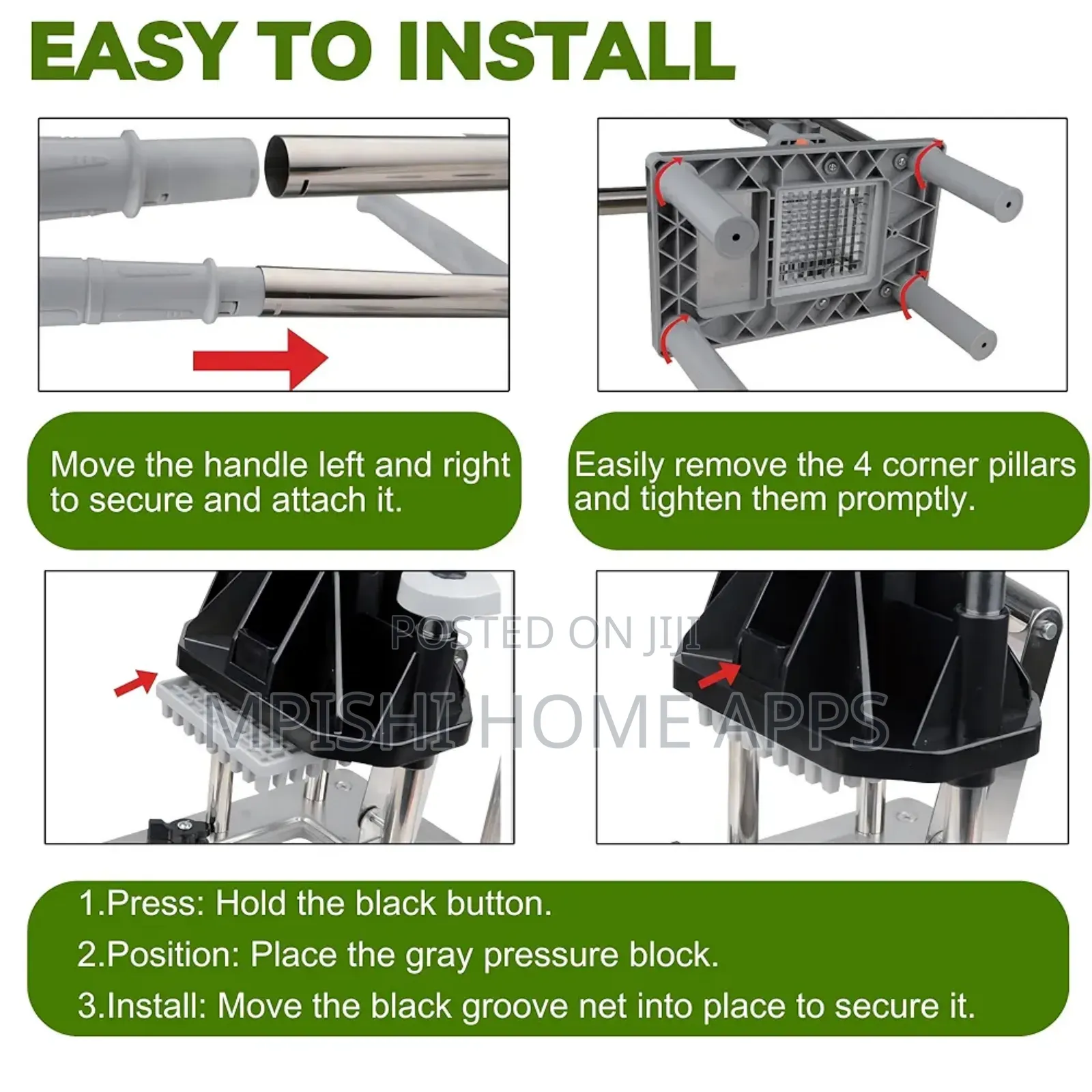 EASY TO INSTALL

Move the handle left and right to secure and attach it.

Easily remove the 4 corner pillars and tighten them promptly.

POSTED ON JIJI

MPISHI HOME APPS

1.Press: Hold the black button.

2.Position: Place the gray pressure block.

3.Install: Move the black groove net into place to secure it.