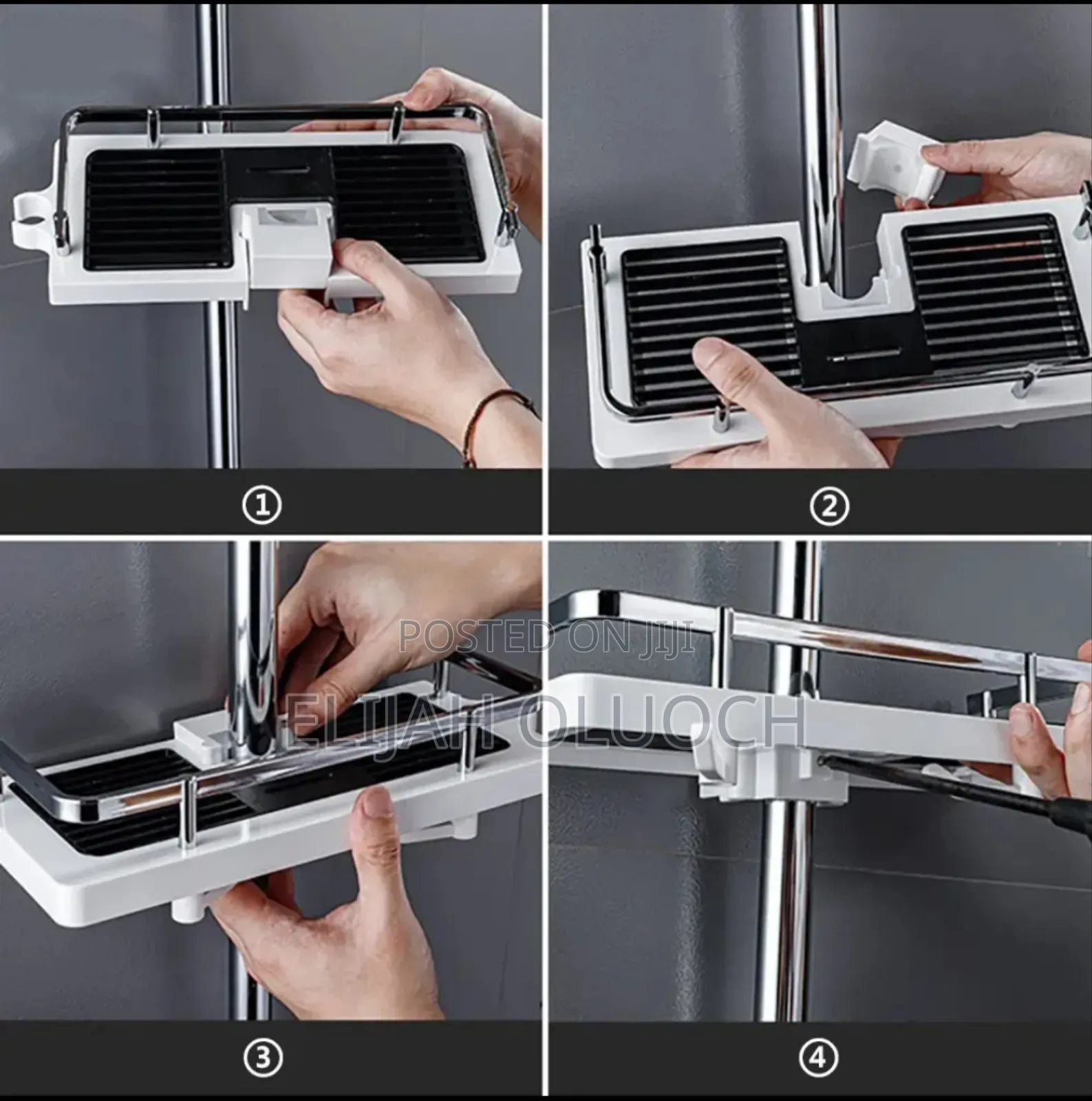 ①

②

POSTED ON JIJI
ELIJAH OLUOCH

③

④