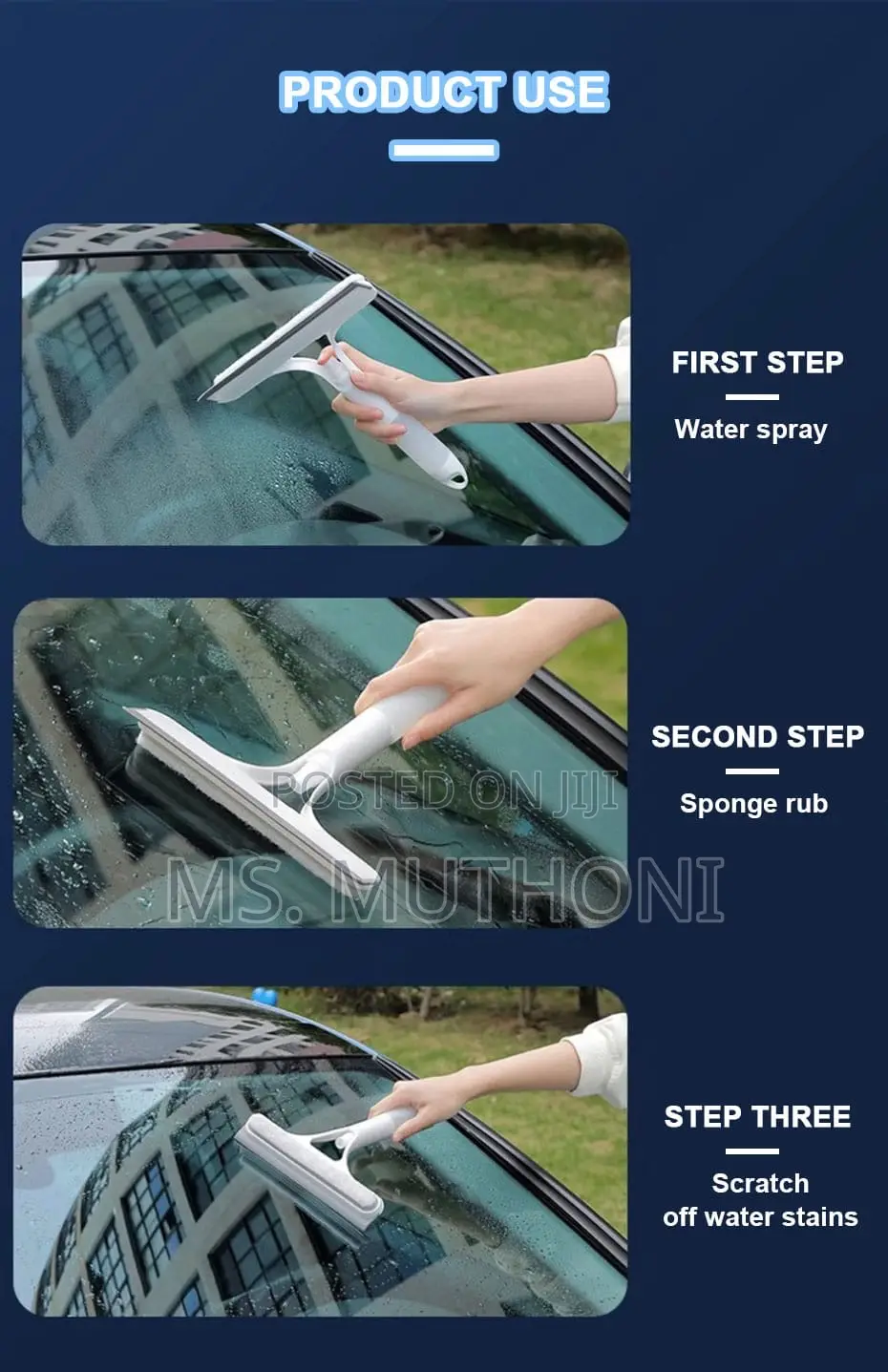 PRODUCT USE

FIRST STEP

Water spray

SECOND STEP

Sponge rub

POSTED ON JIJI
MS. MUTHONI

STEP THREE

Scratch off water stains