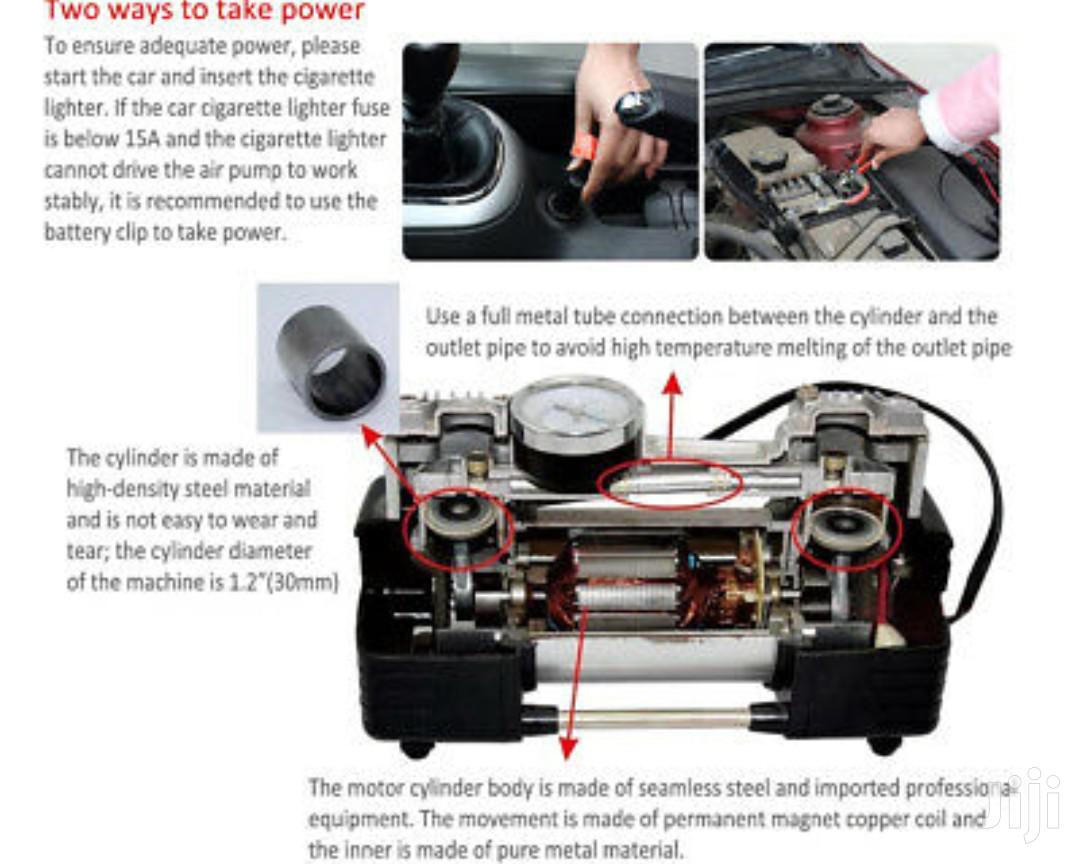 Two ways to take power

To ensure adequate power, please start the car and insert the cigarette lighter. If the car cigarette lighter fuse is below 15A and the cigarette lighter cannot drive the air pump to work stably, it is recommended to use the battery clip to take power.

Use a full metal tube connection between the cylinder and the outlet pipe to avoid high temperature melting of the outlet pipe

The cylinder is made of high-density steel material and is not easy to wear and tear; the cylinder diameter of the machine is 1.2"(30mm)

The motor cylinder body is made of seamless steel and imported professional equipment. The movement is made of permanent magnet copper coil and the inner is made of pure metal material.

Jiji