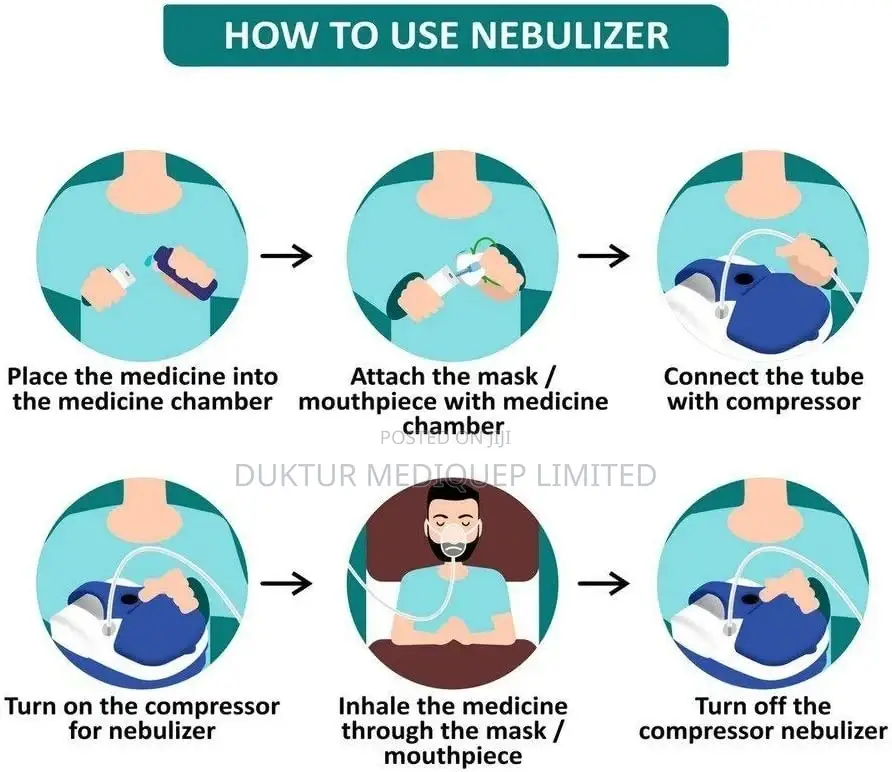 HOW TO USE NEBULIZER

Place the medicine into the medicine chamber

Attach the mask / mouthpiece with medicine chamber

Connect the tube with compressor

POSTED ON JIJI

DUKTUR MEDIQUEP LIMITED

Turn on the compressor for nebulizer

Inhale the medicine through the mask / mouthpiece

Turn off the compressor nebulizer